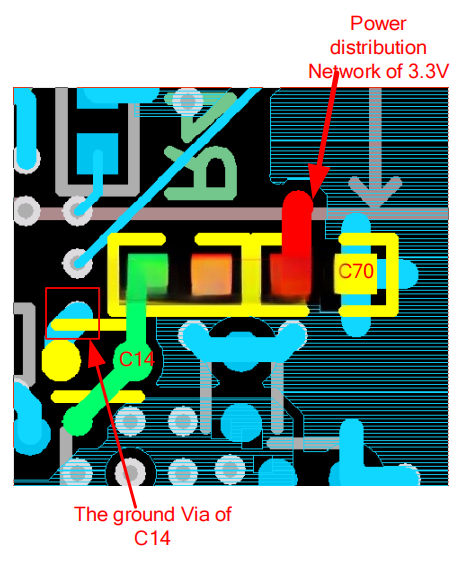 Power distribution Network of 3.3V

C70

C14

The ground Via of C14